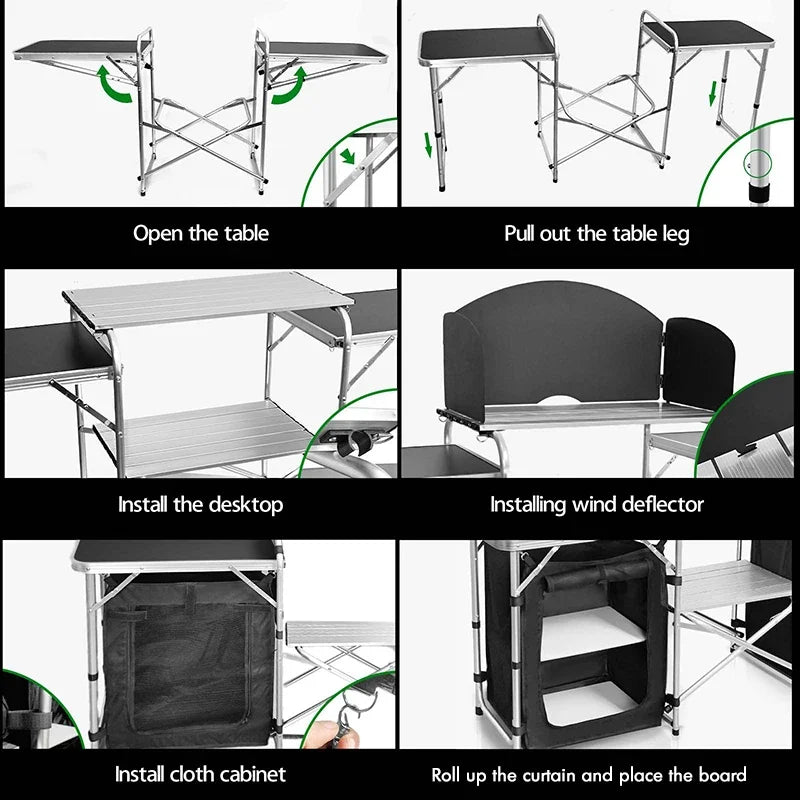 Open the table

Pull out the table leg

Install the desktop

Installing wind deflector

Install cloth cabinet

Roll up the curtain and place the board