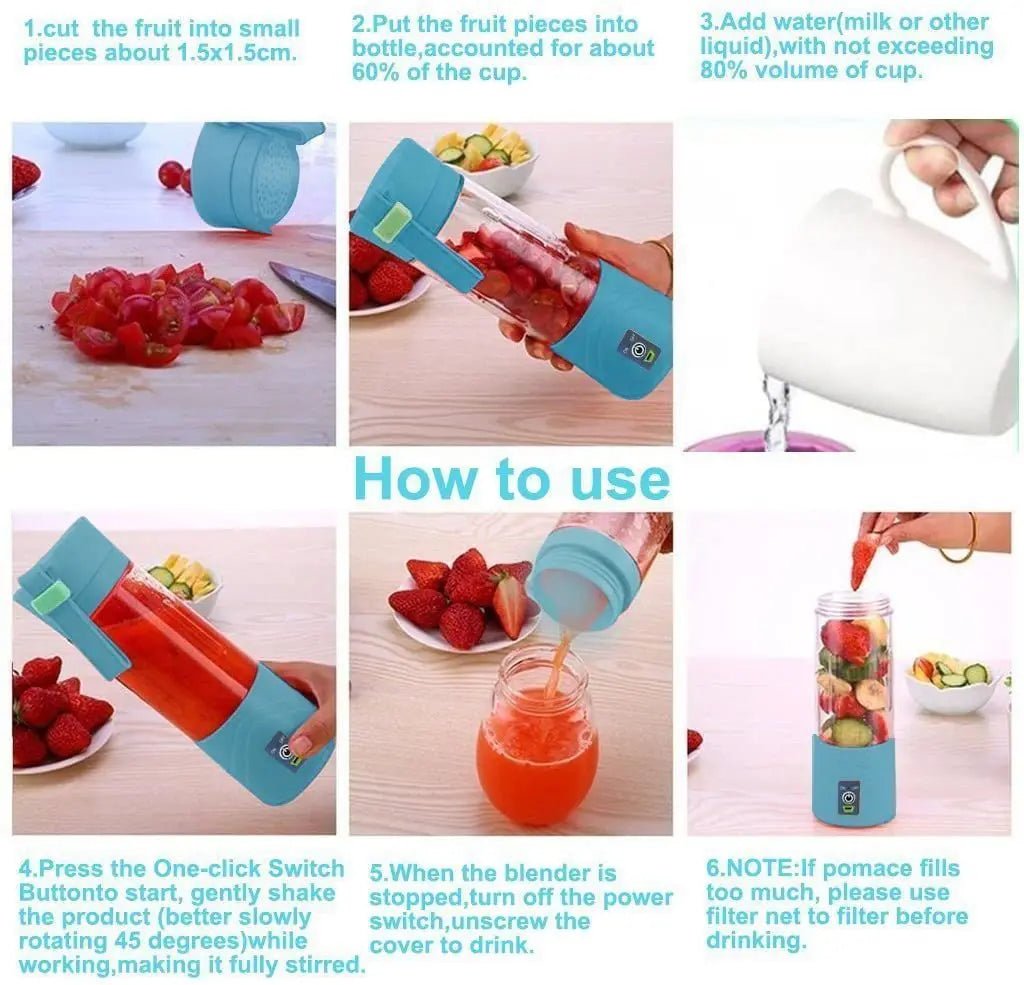 1.cut the fruit into small pieces about 1.5x1.5cm.

2.Put the fruit pieces into bottle,accounted for about 60% of the cup.

3.Add water(milk or other liquid),with not exceeding 80% volume of cup.

How to use

4.Press the One-click Switch Buttonto start, gently shake the product (better slowly rotating 45 degrees)while working,making it fully stirred.

5.When the blender is stopped,turn off the power switch,unscrew the cover to drink.

6.NOTE:If pomace fills too much, please use filter net to filter before drinking.