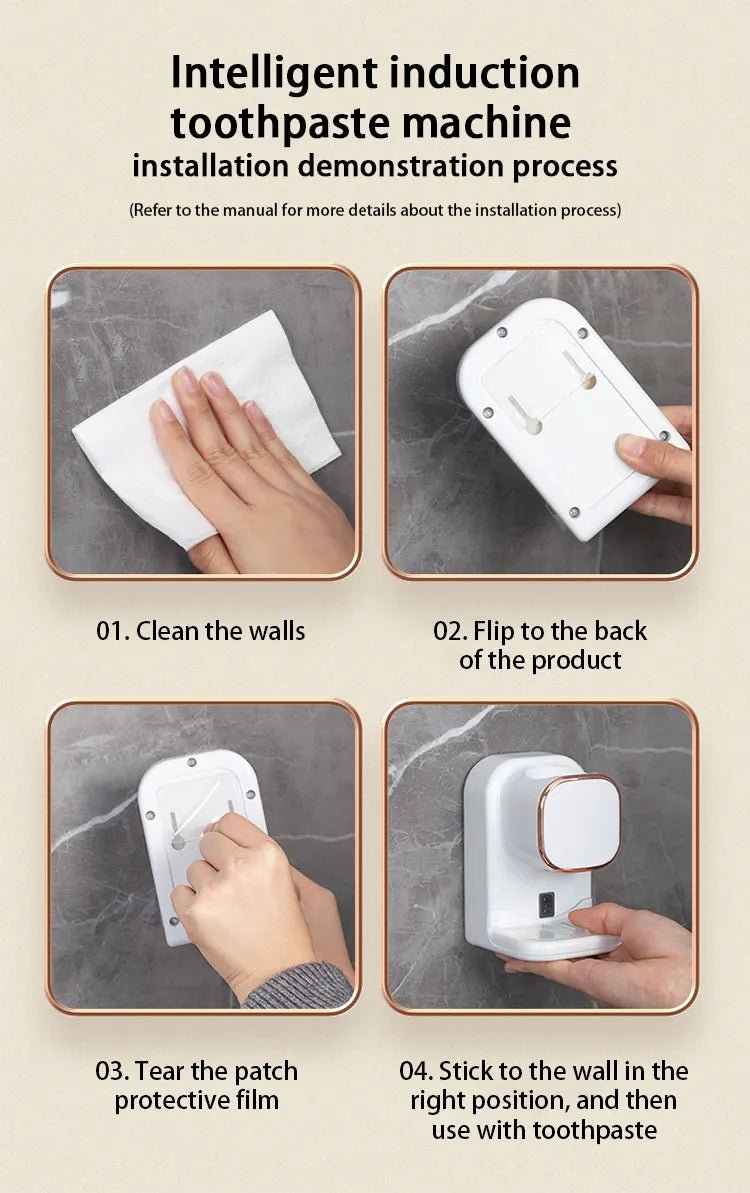 Intelligent induction toothpaste machine
installation demonstration process

(Refer to the manual for more details about the installation process)

01. Clean the walls

02. Flip to the back of the product

03. Tear the patch protective film

04. Stick to the wall in the right position, and then use with toothpaste