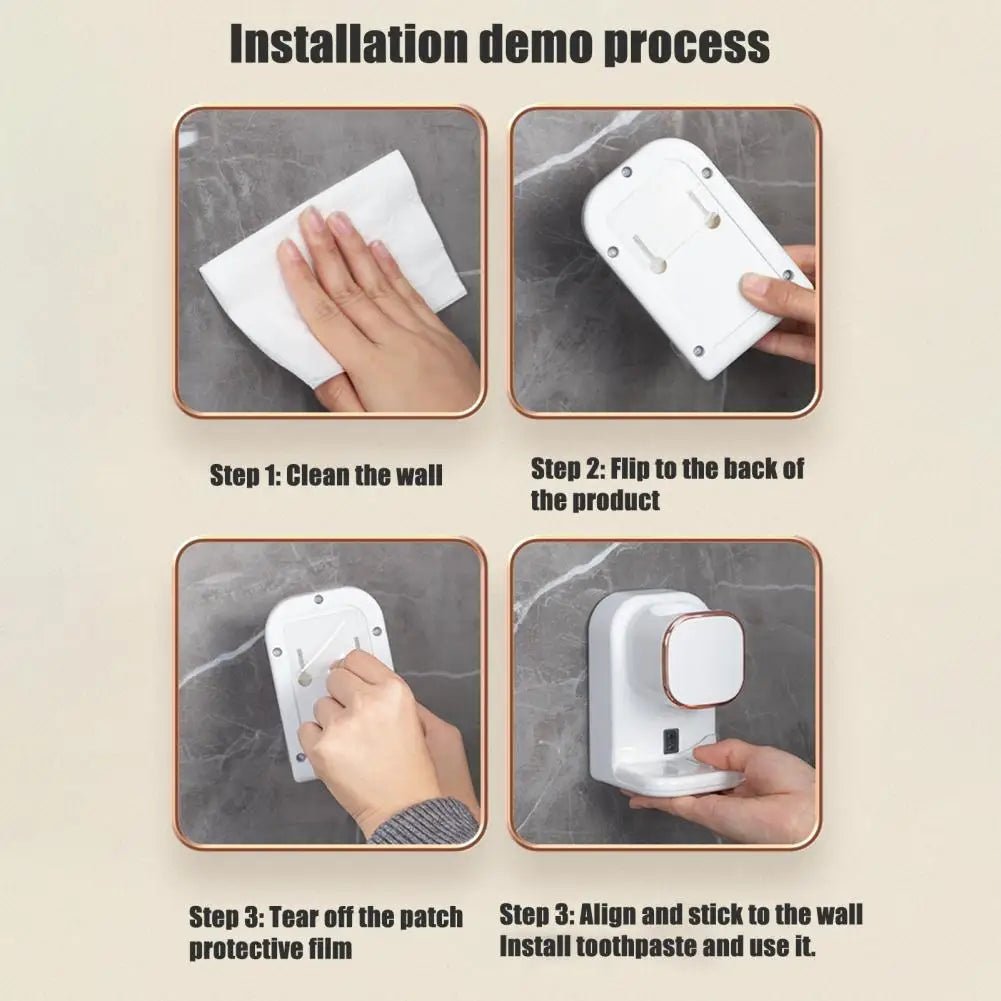 Installation demo process

Step 1: Clean the wall

Step 2: Flip to the back of the product

Step 3: Tear off the patch protective film

Step 3: Align and stick to the wall Install toothpaste and use it.