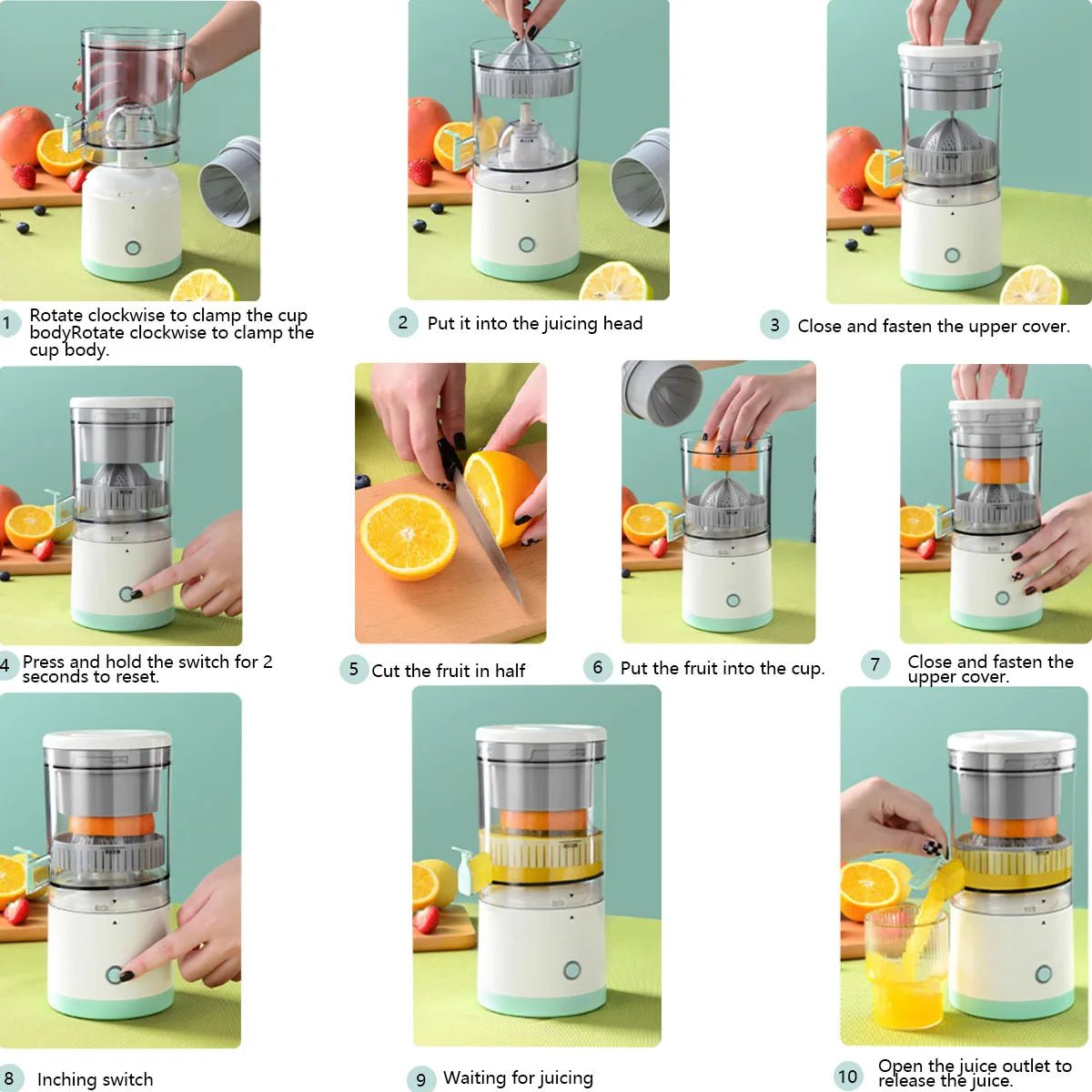 1 Rotate clockwise to clamp the cup bodyRotate clockwise to clamp the cup body.

2 Put it into the juicing head

3 Close and fasten the upper cover.

4 Press and hold the switch for 2 seconds to reset.

5 Cut the fruit in half

6 Put the fruit into the cup.

7 Close and fasten the upper cover.

8 Inching switch

9 Waiting for juicing

10 Open the juice outlet to release the juice.