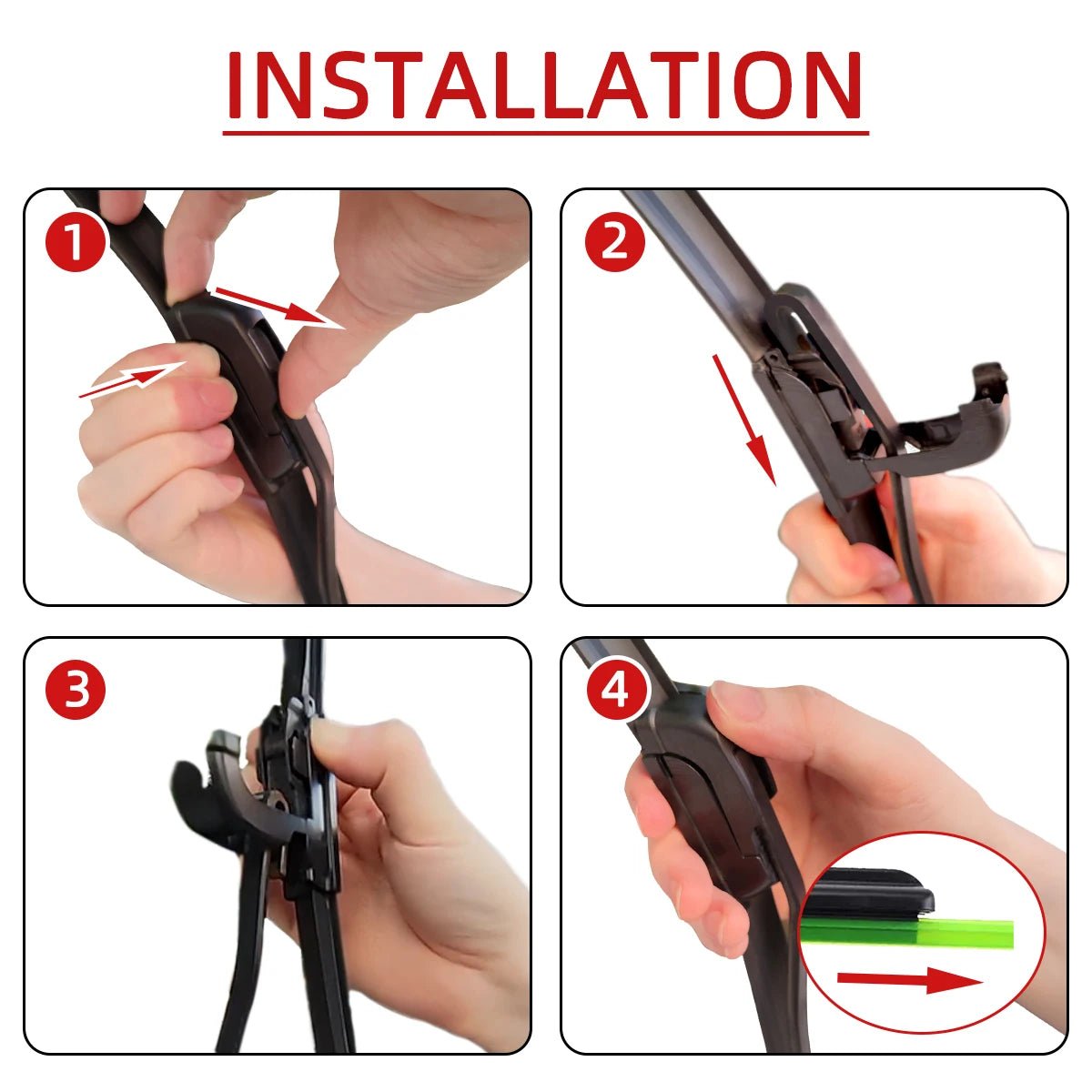 INSTALLATION

1

2

3

4