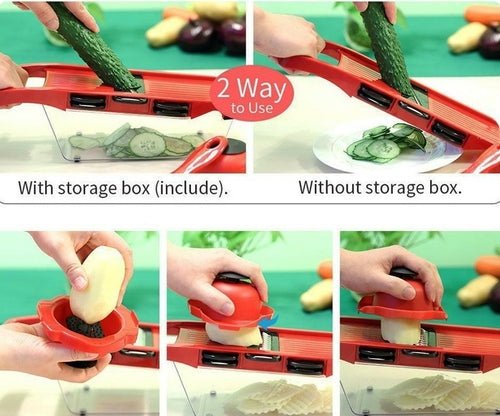 2 Way
to Use

With storage box (include).

Without storage box.