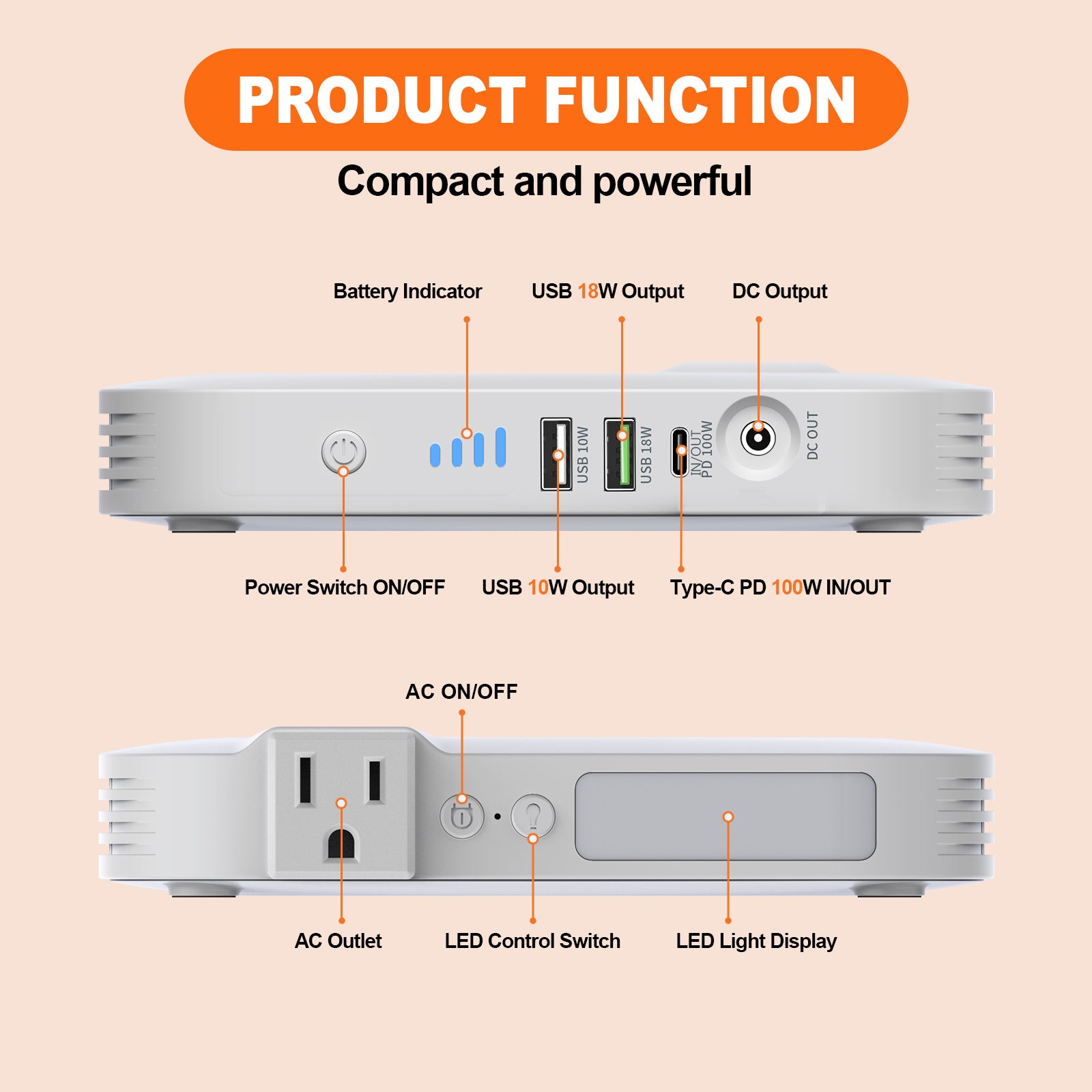 PRODUCT FUNCTION

Compact and powerful

Battery Indicator

USB 18W Output

DC Output

USB 10W

USB 18W

IN/OUT PD 100W

DC OUT

Power Switch ON/OFF

USB 10W Output

Type-C PD 100W IN/OUT

AC ON/OFF

AC Outlet

LED Control Switch

LED Light Display