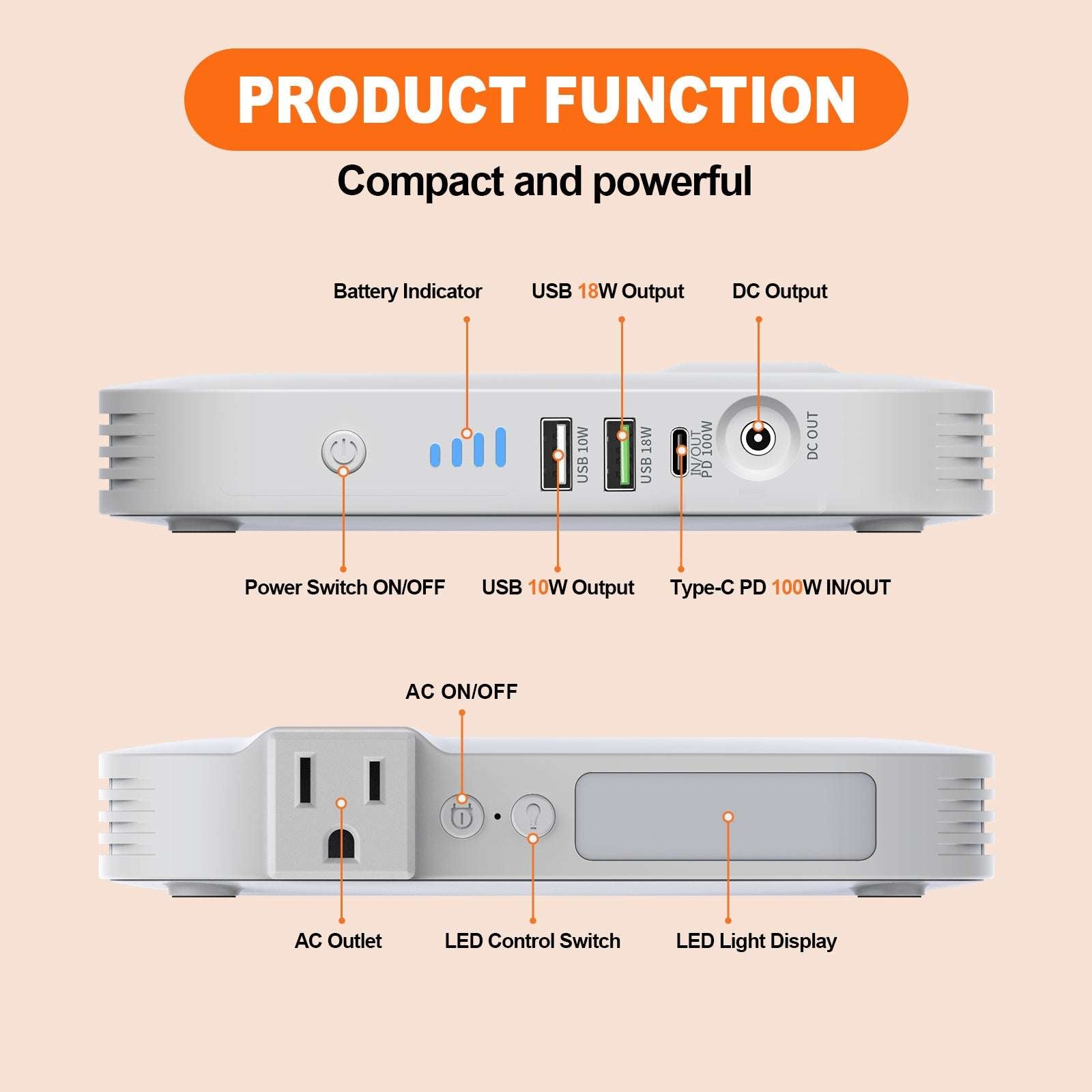 PRODUCT FUNCTION

Compact and powerful

Battery Indicator

USB 18W Output

DC Output

USB 10W

USB 18W

IN/OUT PD 100W

DC OUT

Power Switch ON/OFF

USB 10W Output

Type-C PD 100W IN/OUT

AC ON/OFF

AC Outlet

LED Control Switch

LED Light Display