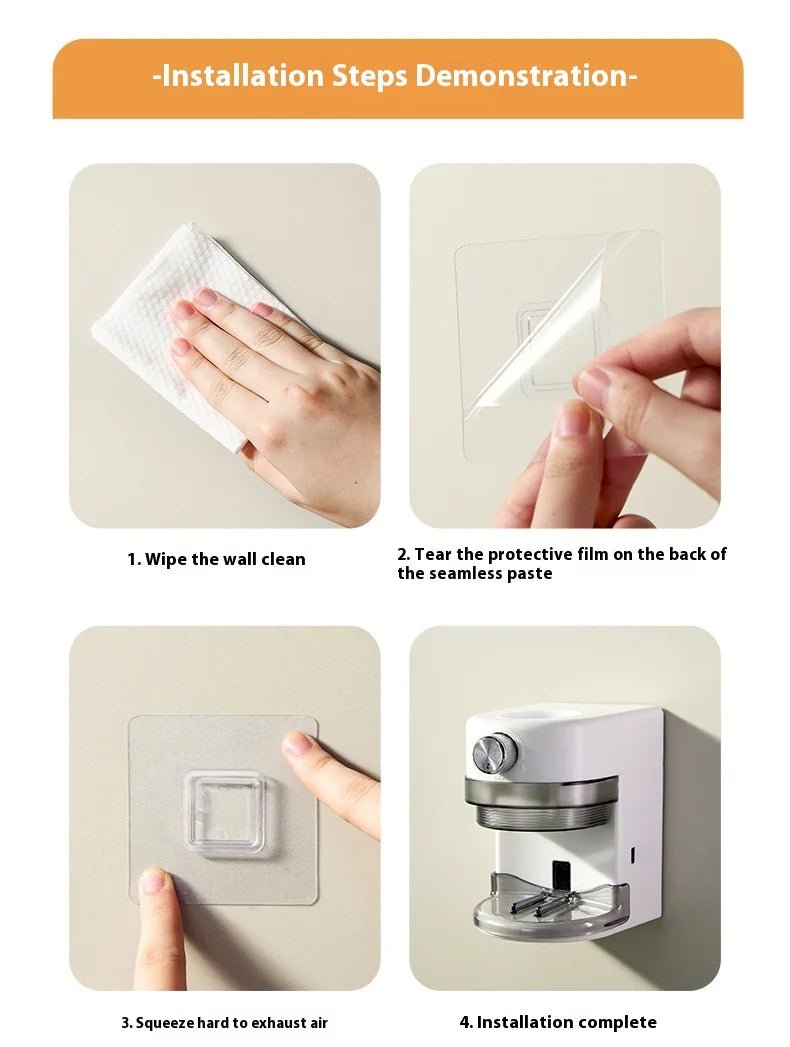 -Installation Steps Demonstration-

1. Wipe the wall clean

2. Tear the protective film on the back of the seamless paste

3. Squeeze hard to exhaust air

4. Installation complete