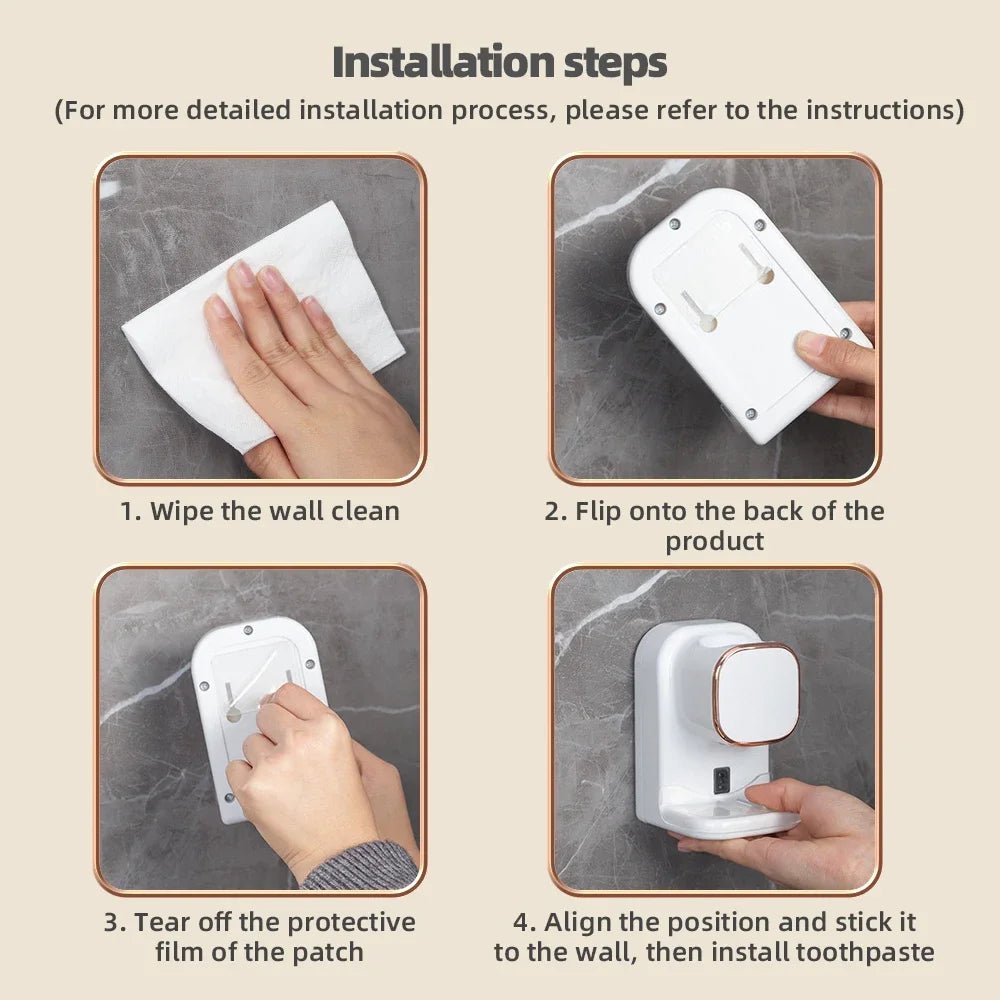 Installation steps
(For more detailed installation process, please refer to the instructions)

1. Wipe the wall clean

2. Flip onto the back of the product

3. Tear off the protective film of the patch

4. Align the position and stick it to the wall, then install toothpaste