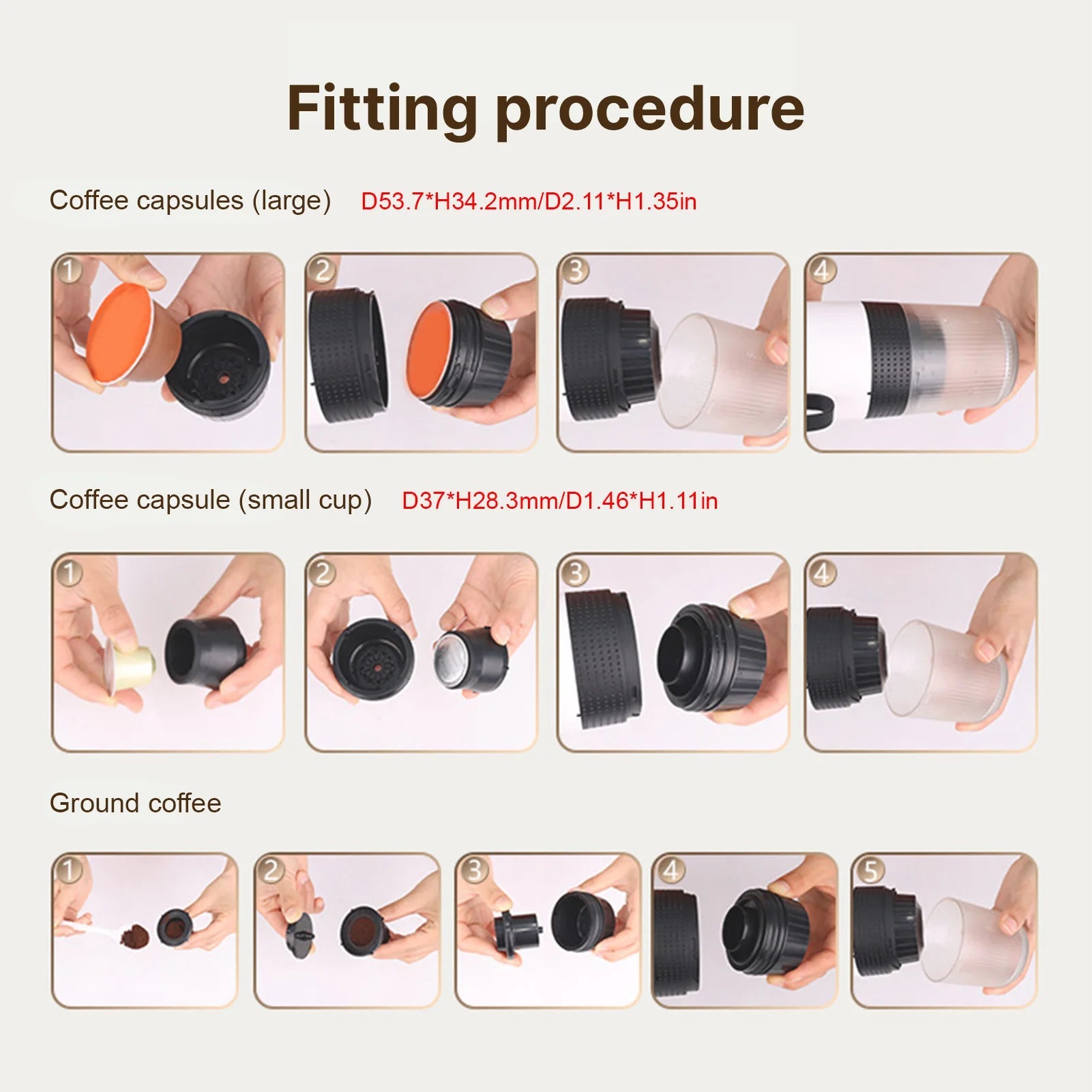 Fitting procedure

Coffee capsules (large) D53.7*H34.2mm/D2.11*H1.35in

1 2 3 4

Coffee capsule (small cup) D37*H28.3mm/D1.46*H1.11in

1 2 3 4

Ground coffee

1 2 3 4 5