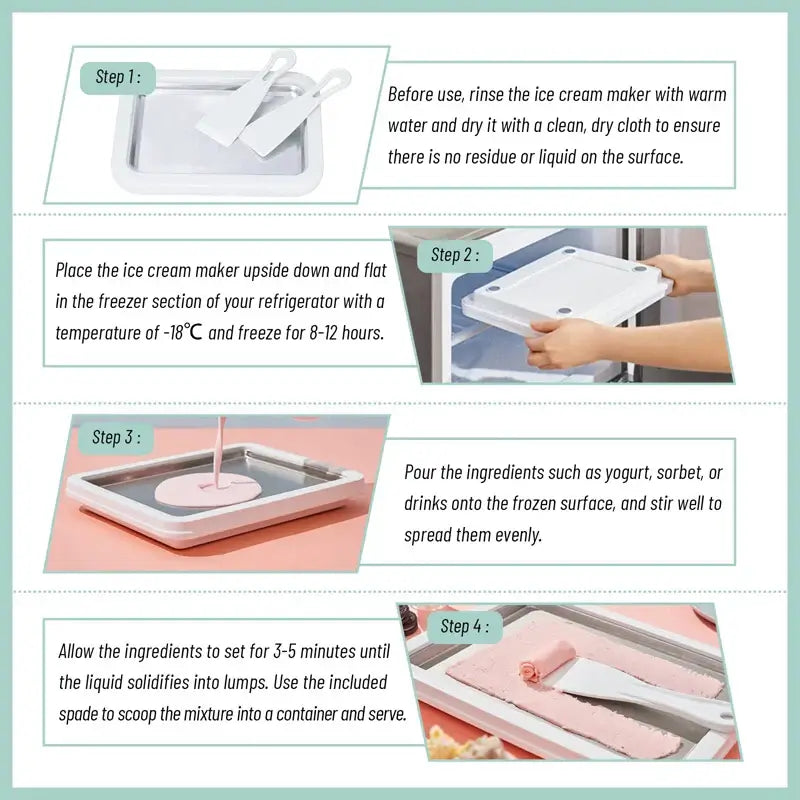 Step 1 :

Before use, rinse the ice cream maker with warm water and dry it with a clean, dry cloth to ensure there is no residue or liquid on the surface.

Step 2 :

Place the ice cream maker upside down and flat in the freezer section of your refrigerator with a temperature of -18℃ and freeze for 8-12 hours.

Step 3 :

Pour the ingredients such as yogurt, sorbet, or drinks onto the frozen surface, and stir well to spread them evenly.

Step 4 :

Allow the ingredients to set for 3-5 minutes until the liquid solidifies into lumps. Use the included spade to scoop the mixture into a container and serve.