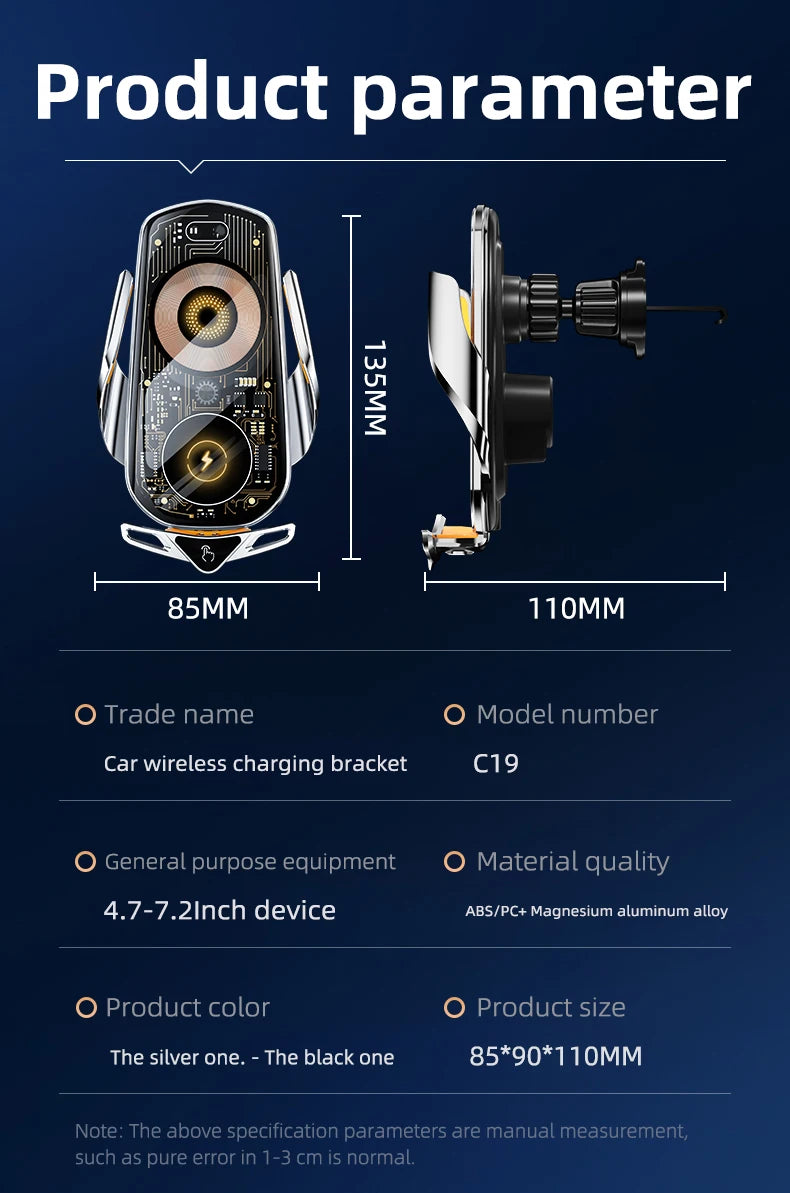 Product parameter

135MM

85MM

110MM

Trade name

Car wireless charging bracket

Model number

C19

General purpose equipment

4.7-7.2Inch device

Material quality

ABS/PC+ Magnesium aluminum alloy

Product color

The silver one. - The black one

Product size

85*90*110MM

Note: The above specification parameters are manual measurement, such as pure error in 1-3 cm is normal.