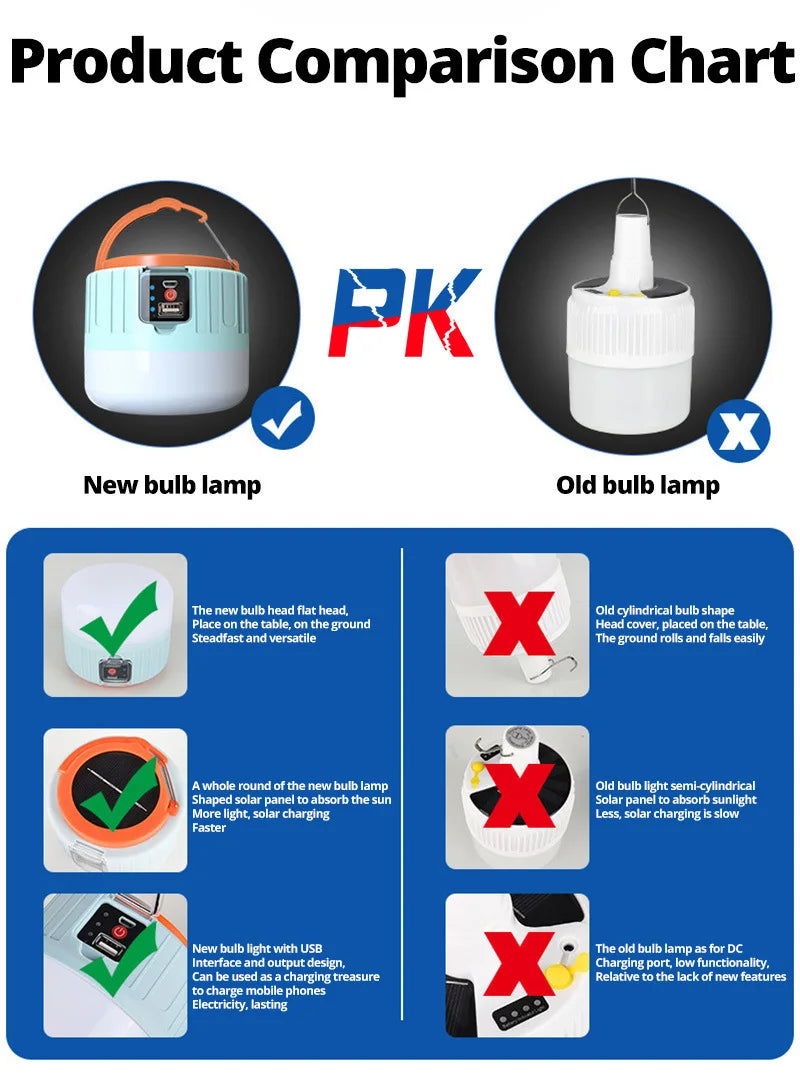 Product Comparison Chart

PK

New bulb lamp

Old bulb lamp

The new bulb head flat head, Place on the table, on the ground Steadfast and versatile

A whole round of the new bulb lamp Shaped solar panel to absorb the sun More light, solar charging Faster

New bulb light with USB Interface and output design, Can be used as a charging treasure to charge mobile phones Electricity, lasting

Old cylindrical bulb shape Head cover, placed on the table, The ground rolls and falls easily

Old bulb light semi-cylindrical Solar panel to absorb sunlight Less, solar charging is slow

The old bulb lamp as for DC Charging port, low functionality, Relative to the lack of new features