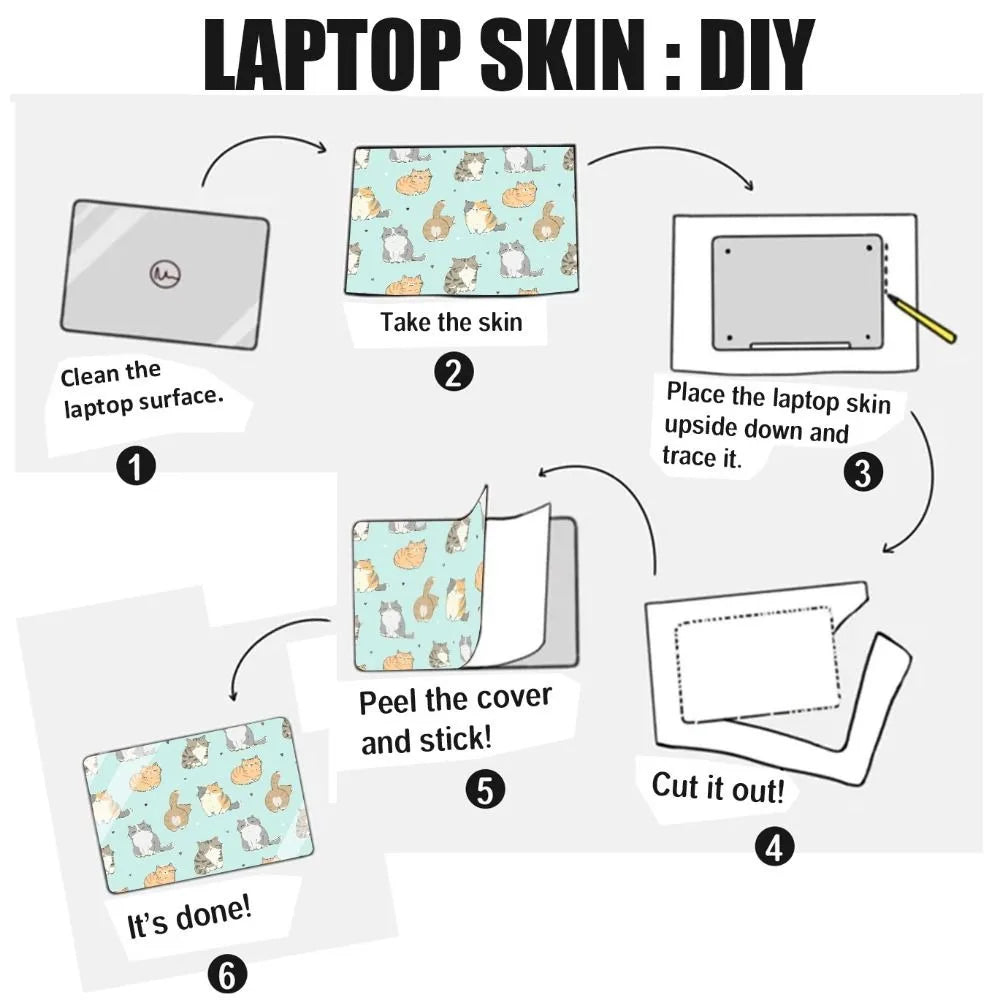 LAPTOP SKIN : DIY

Clean the laptop surface.

1

Take the skin

2

Place the laptop skin upside down and trace it.

3

Cut it out!

4

Peel the cover and stick!

5

It's done!

6