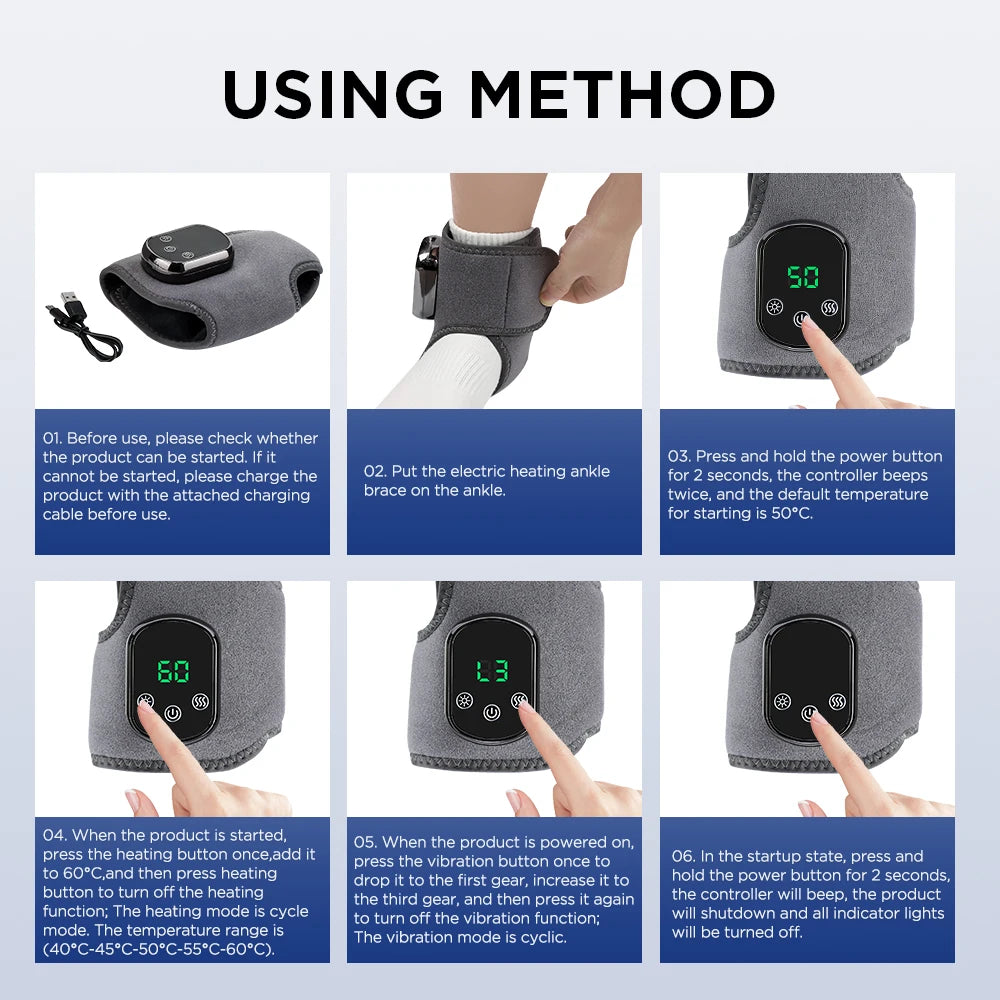 USING METHOD

50

01. Before use, please check whether the product can be started. If it cannot be started, please charge the product with the attached charging cable before use.

02. Put the electric heating ankle brace on the ankle.

03. Press and hold the power button for 2 seconds, the controller beeps twice, and the default temperature for starting is 50°C.

60

L3

04. When the product is started, press the heating button once,add it to 60°C,and then press heating button to turn off the heating function; The heating mode is cycle mode. The temperature range is (40°C-45°C-50°C-55°C-60°C).

05. When the product is powered on, press the vibration button once to drop it to the first gear, increase it to the third gear, and then press it again to turn off the vibration function; The vibration mode is cyclic.

06. In the startup state, press and hold the power button for 2 seconds, the controller will beep, the product will shutdown and all indicator lights will be turned off.