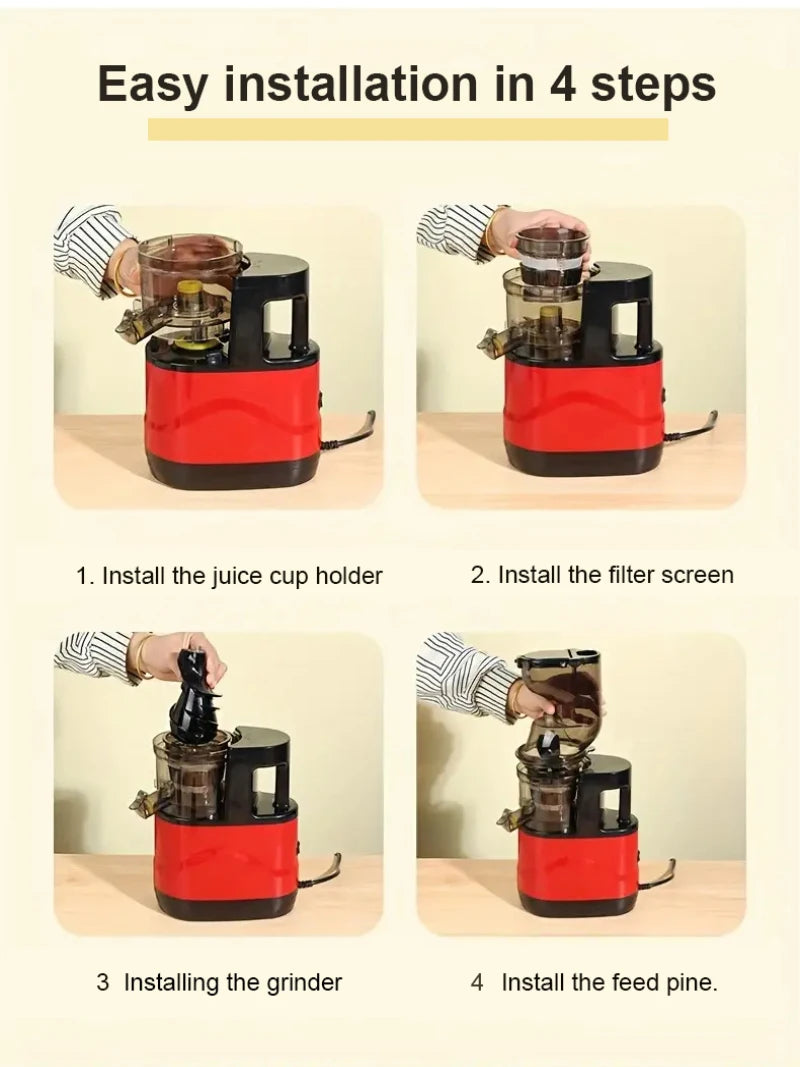 Easy installation in 4 steps

1. Install the juice cup holder

2. Install the filter screen

3 Installing the grinder

4 Install the feed pine.