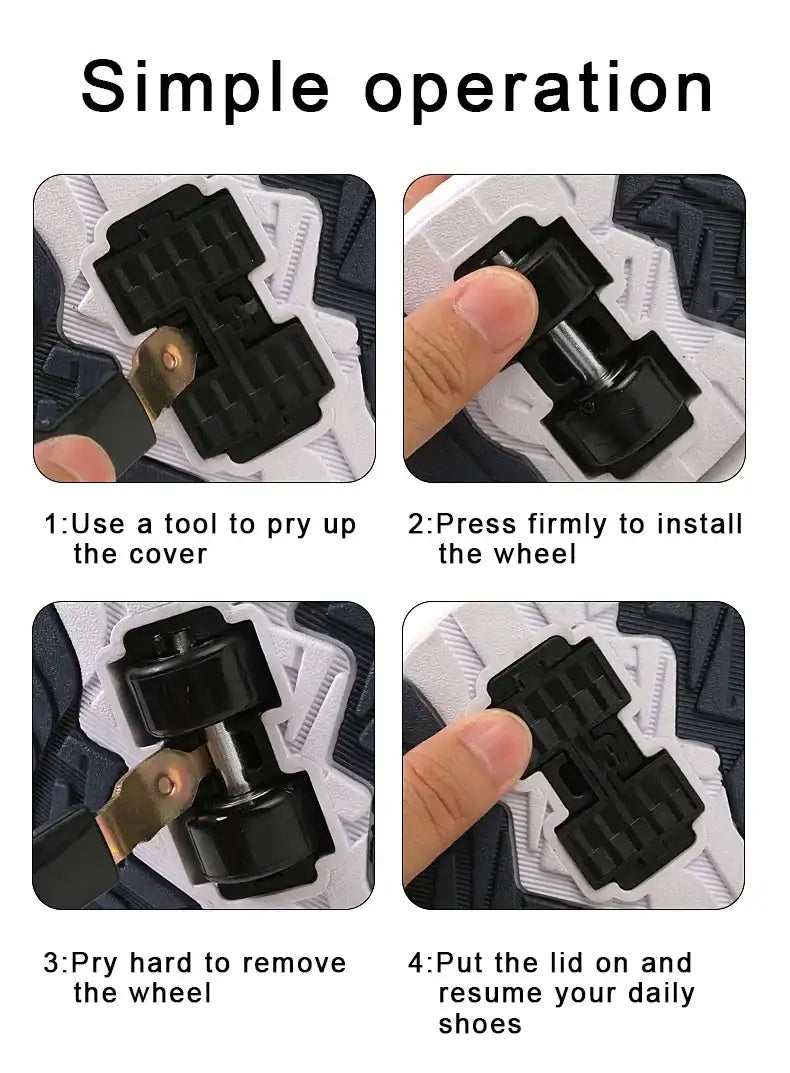 Simple operation

1:Use a tool to pry up the cover

2:Press firmly to install the wheel

3:Pry hard to remove the wheel

4:Put the lid on and resume your daily shoes