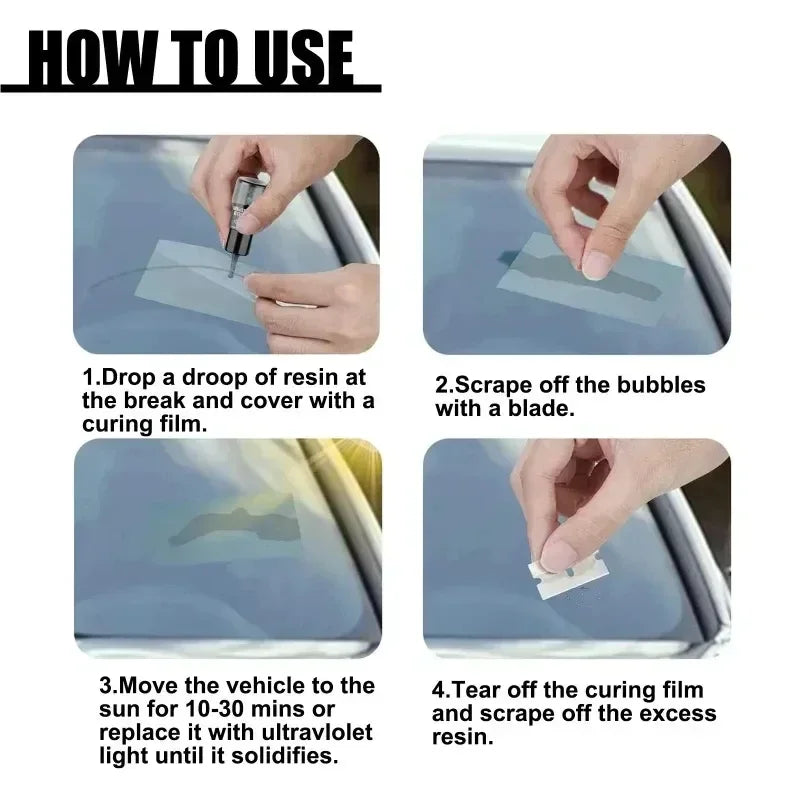 HOW TO USE

1.Drop a droop of resin at the break and cover with a curing film.

2.Scrape off the bubbles with a blade.

3.Move the vehicle to the sun for 10-30 mins or replace it with ultravlolet light until it solidifies.

4.Tear off the curing film and scrape off the excess resin.