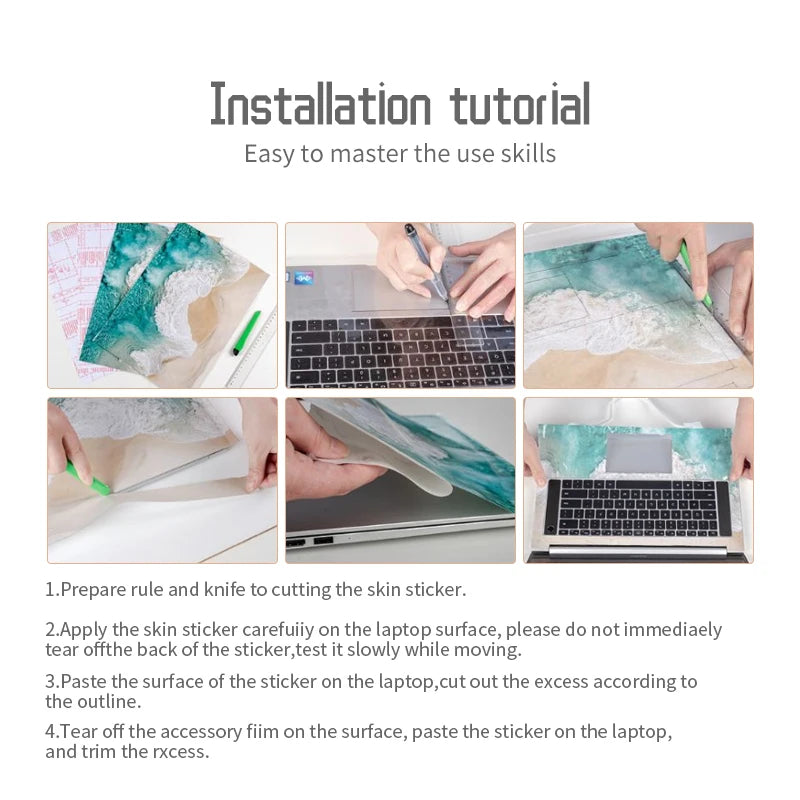 Installation tutorial
Easy to master the use skills

1.Prepare rule and knife to cutting the skin sticker.

2.Apply the skin sticker carefuiiy on the laptop surface, please do not immediaely tear offthe back of the sticker,test it slowly while moving.

3.Paste the surface of the sticker on the laptop,cut out the excess according to the outline.

4.Tear off the accessory fiim on the surface, paste the sticker on the laptop, and trim the rxcess.